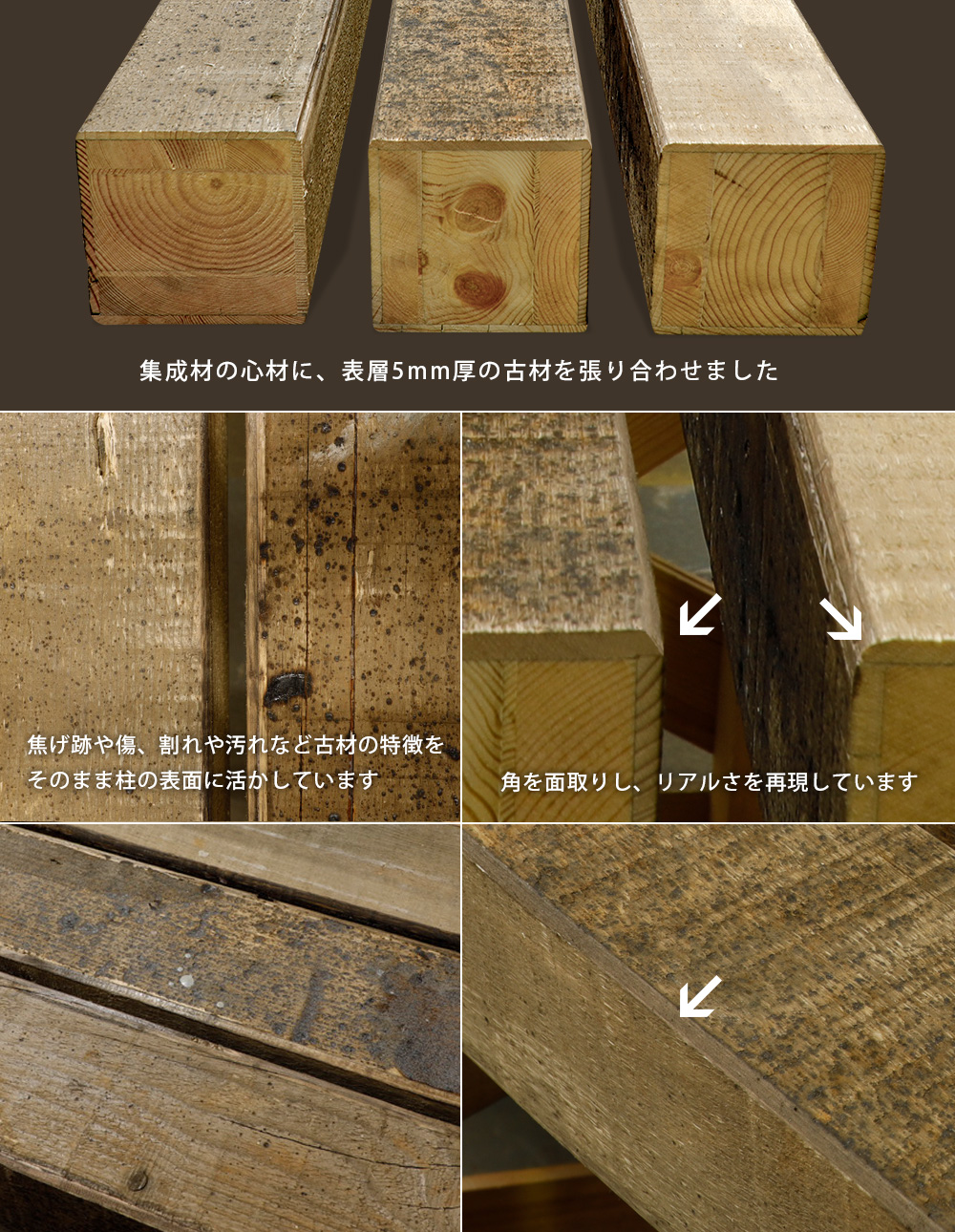 集成材の心材に、表層5mm厚の古材を張り合わせました

焦げ跡や傷、割れや汚れなど古材の特徴をそのまま柱の表面に活かしています

角を面取りし、リアルさを再現しています